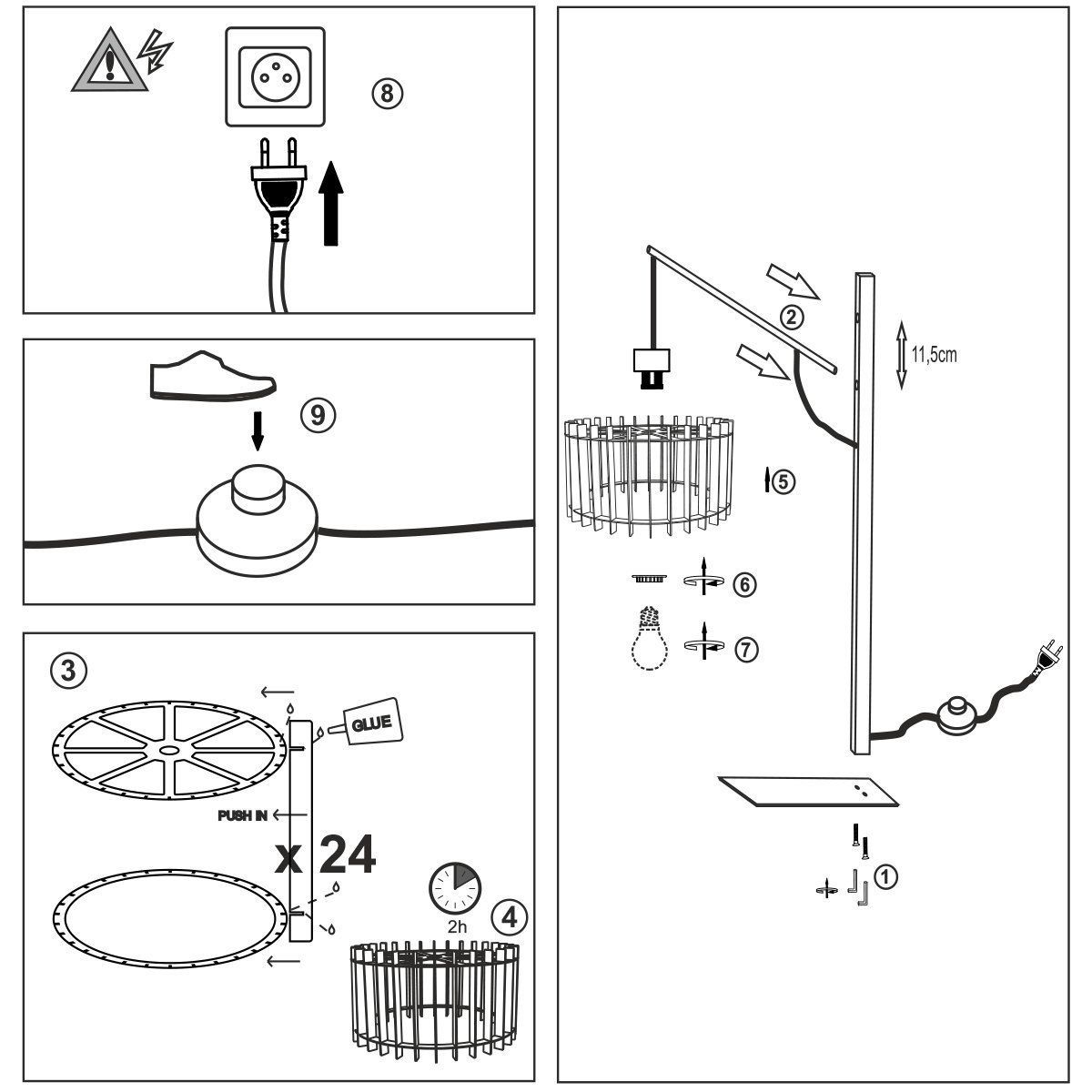 ⑧

⑨

③

GLUE

PUSH IN

x 24

2h

④

②

11,5cm

⑤

⑥

⑦

①