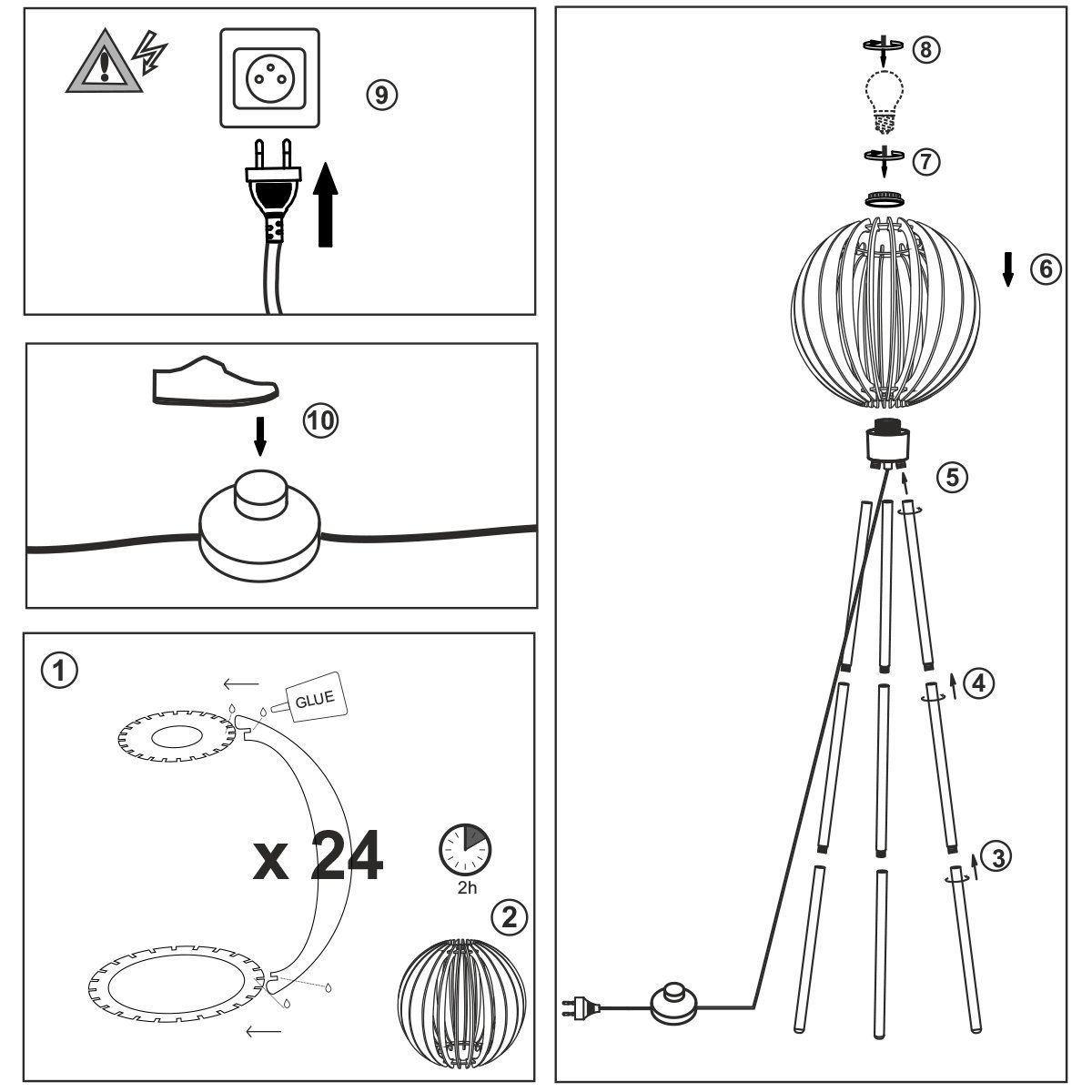 9

10

1

GLUE

x 24

2h

2

8

7

6

5

4

3