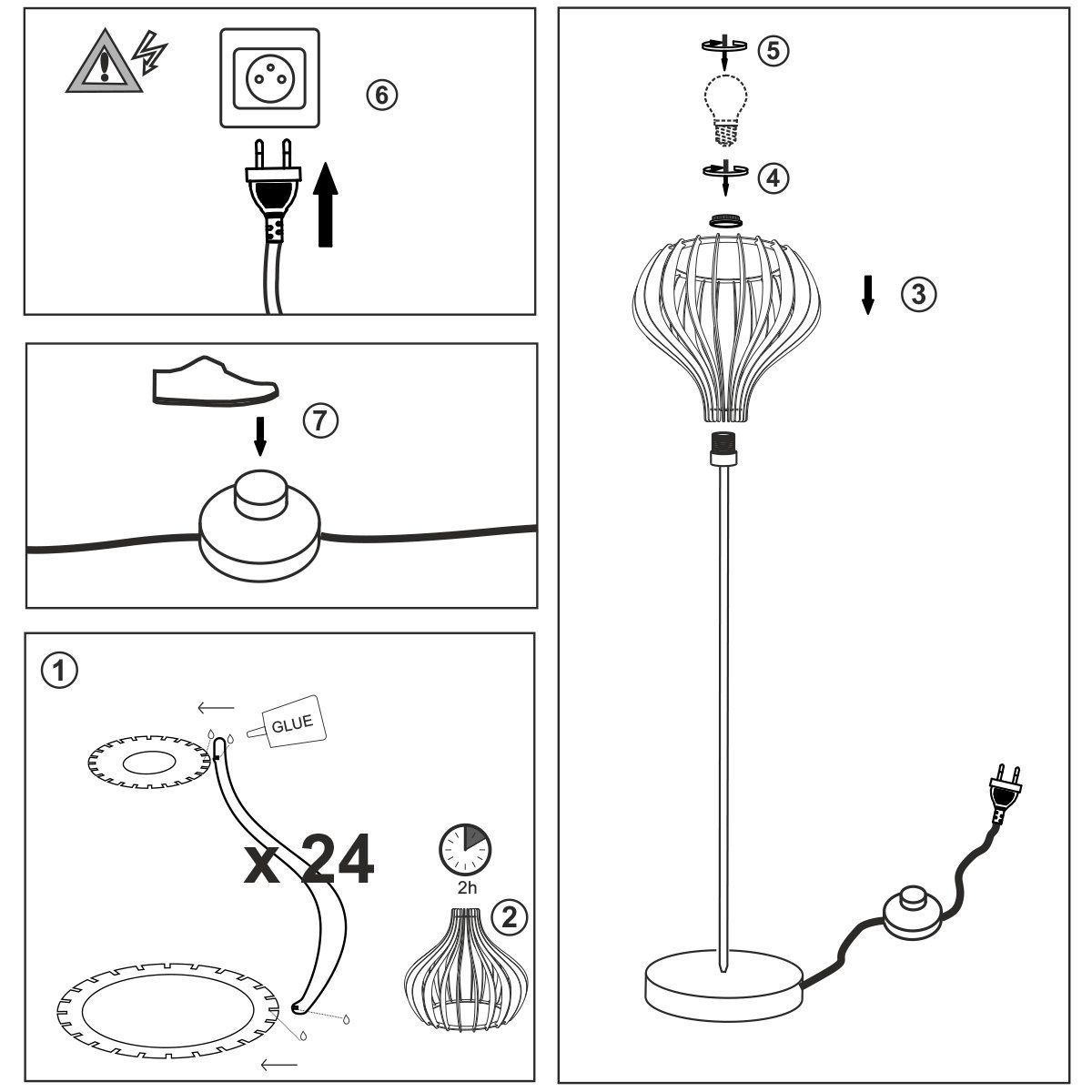 ⑥

⑦

①

GLUE

x 24

2h

②

⑤

④

③