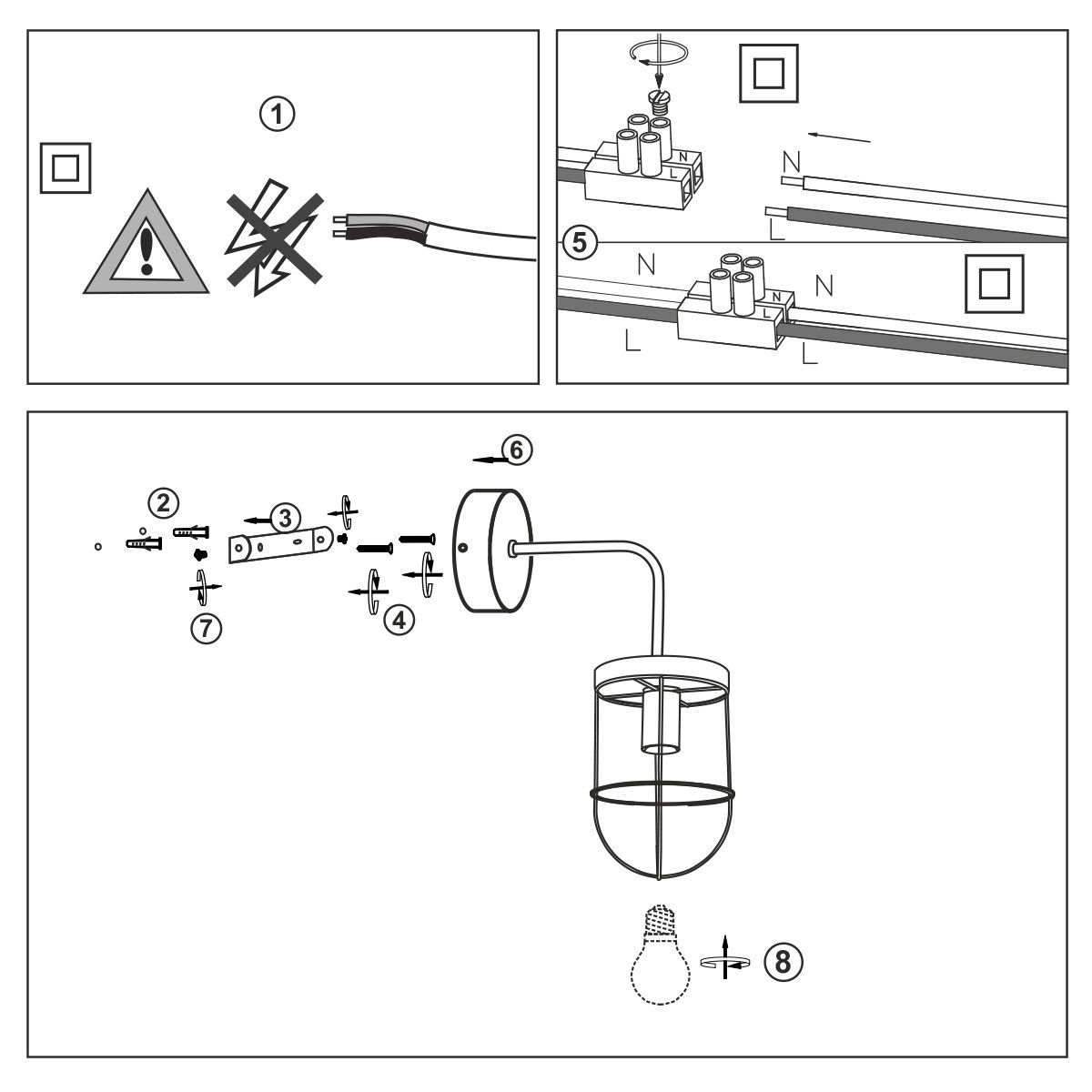 1

N
L
N
L
5
N
N
L
N
L
L

6
2
3
7
4
8