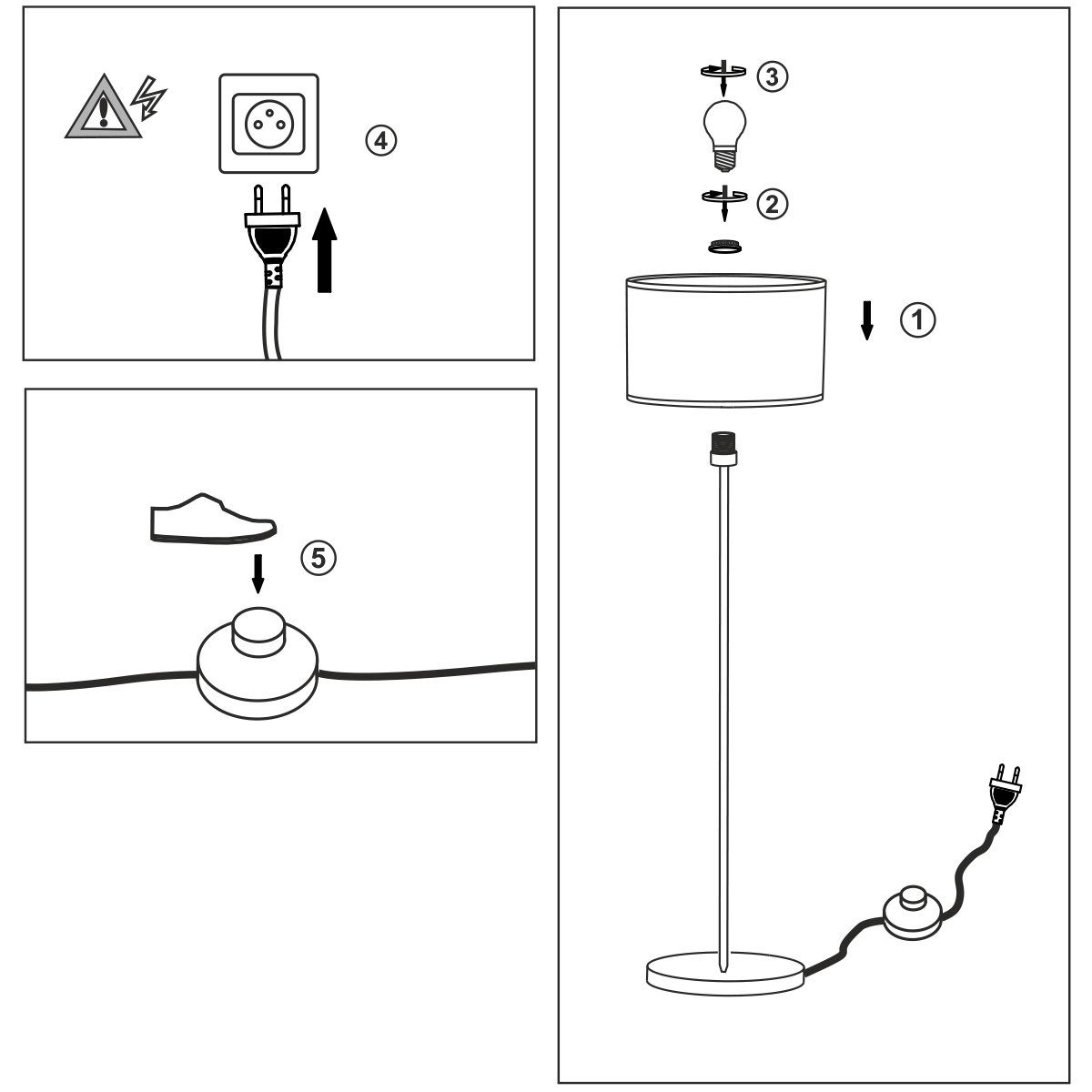 ④

⑤

③

②

①