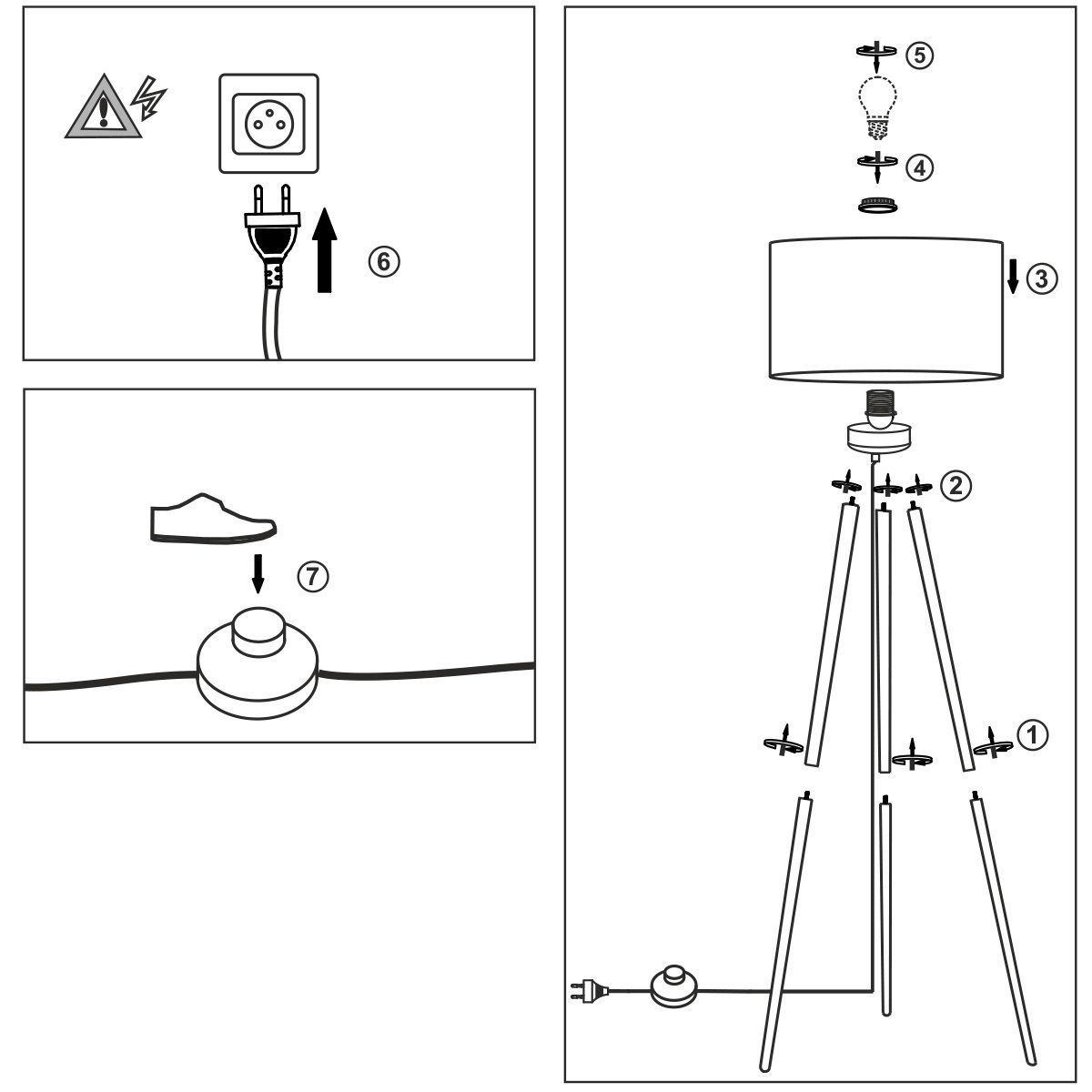 ⑥

⑦

⑤

④

③

②

①