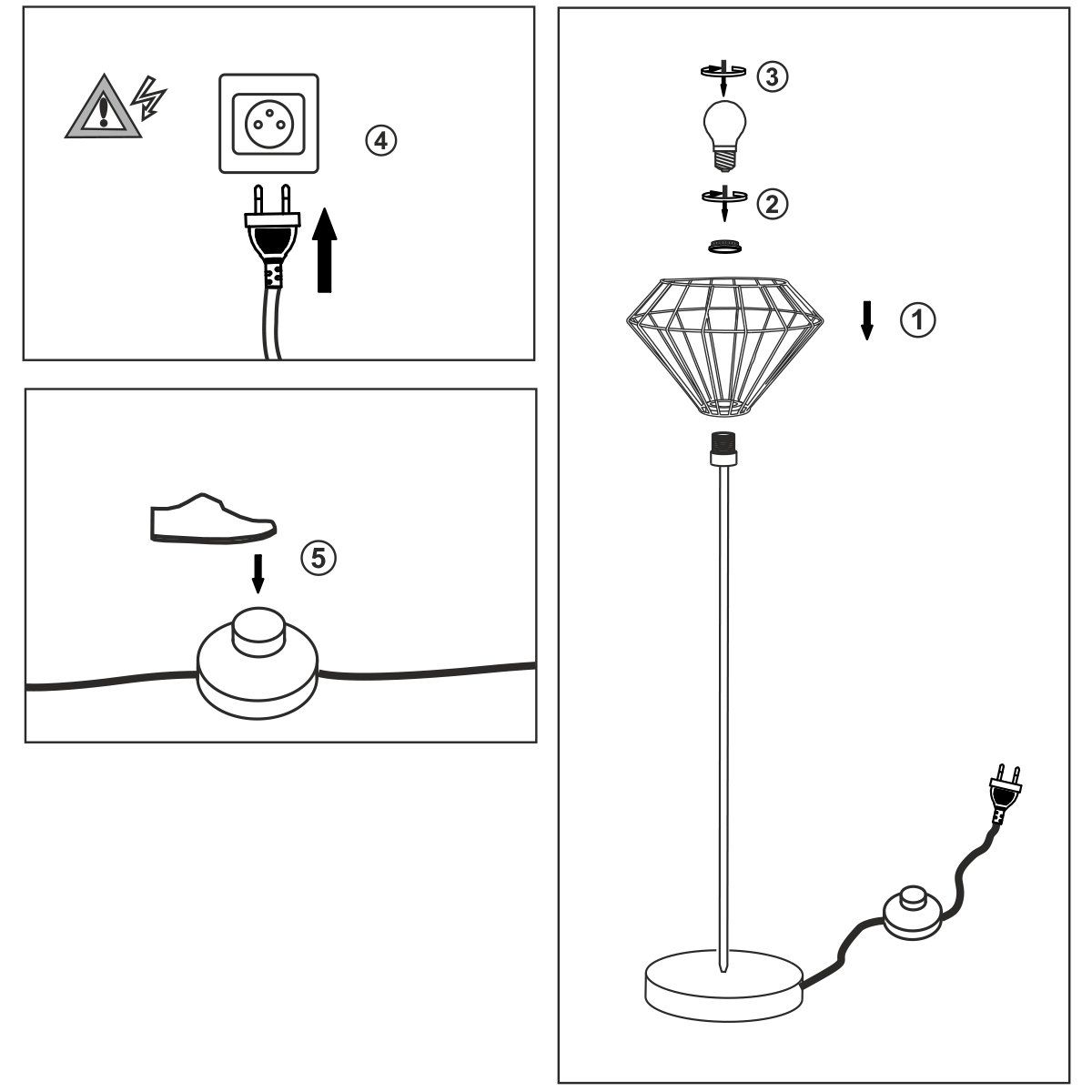 4

5

3

2

1