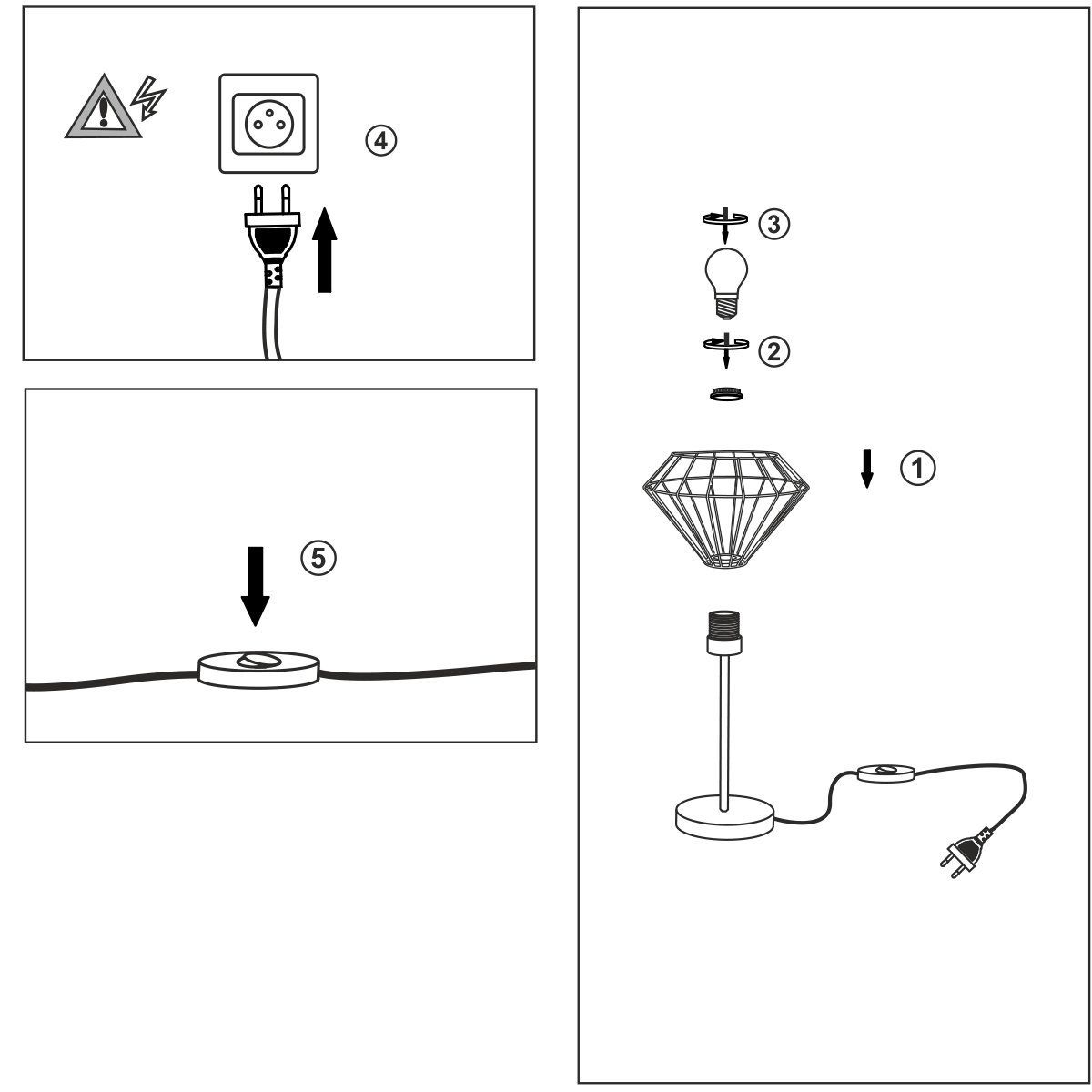 ④

⑤

③

②

①